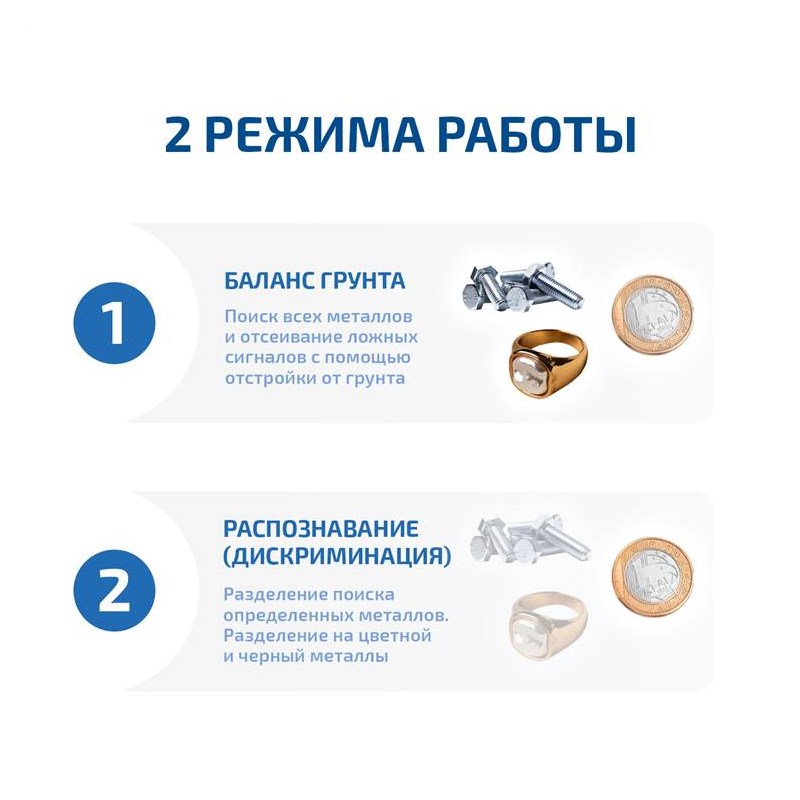 2 РЕЖИМА РАБОТЫ

1

БАЛАНС ГРУНТА

Поиск всех металлов и отсеивание ложных сигналов с помощью отстройки от грунта

2

РАСПОЗНАВАНИЕ (ДИСКРИМИНАЦИЯ)

Разделение поиска определенных металлов. Разделение на цветной и черный металлы